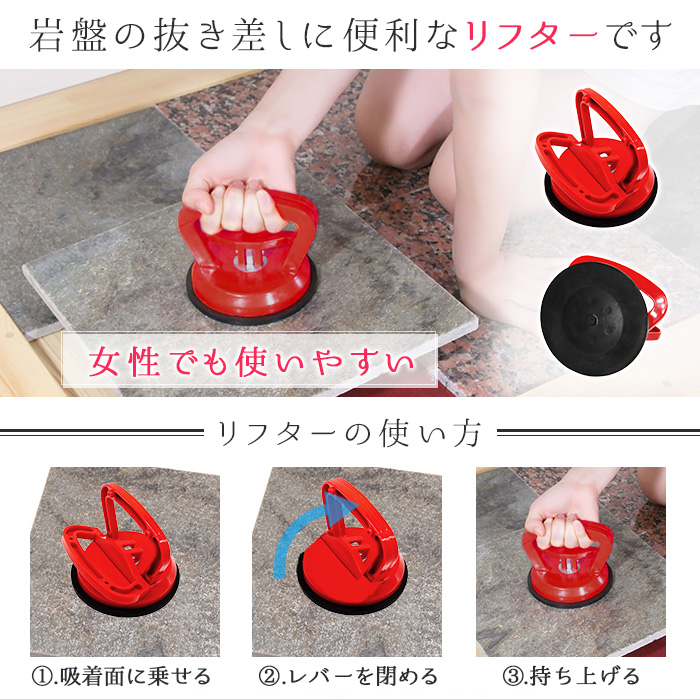 岩盤の抜き差しに便利なリフターです

女性でも使いやすい

リフターの使い方

①.吸着面に乗せる

②.レバーを閉める

③.持ち上げる